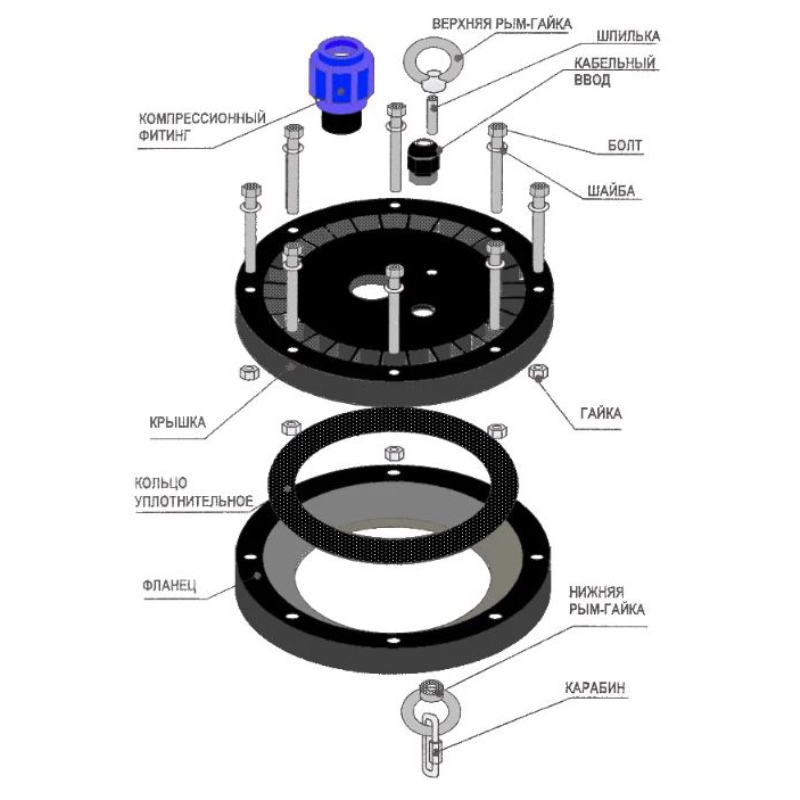 ВЕРХНЯЯ РЫМ-ГАЙКА
ШПИЛЬКА
КАБЕЛЬНЫЙ ВВОД
КОМПРЕССИОННЫЙ ФИТИНГ
БОЛТ
ШАЙБА
КРЫШКА
ГАЙКА
КОЛЬЦО УПЛОТНИТЕЛЬНОЕ
ФЛАНЕЦ
НИЖНЯЯ РЫМ-ГАЙКА
КАРАБИН