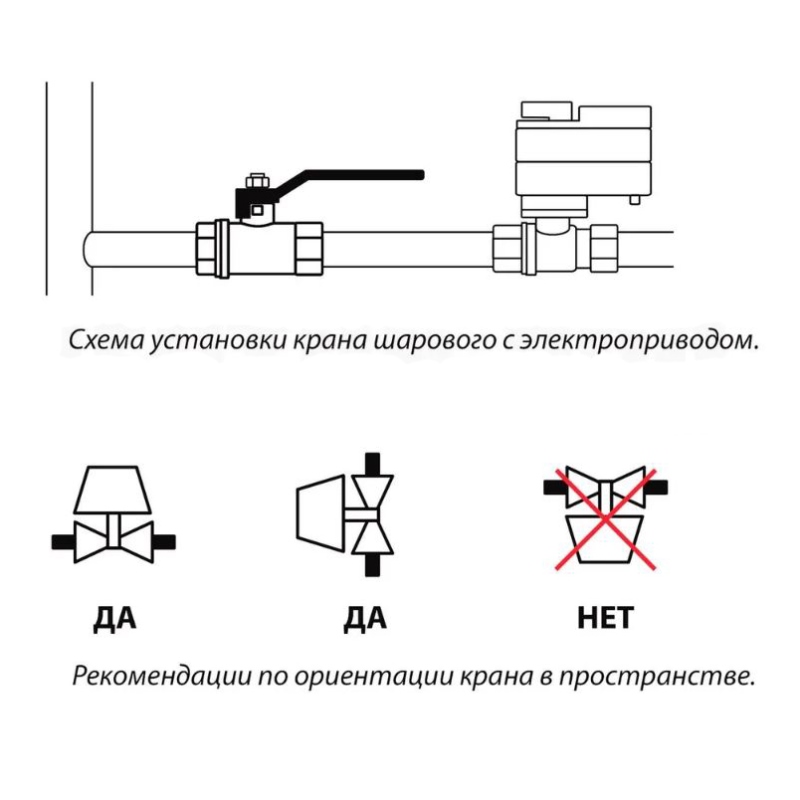 Схема установки крана шарового с электроприводом.

ДА

ДА

НЕТ

Рекомендации по ориентации крана в пространстве.